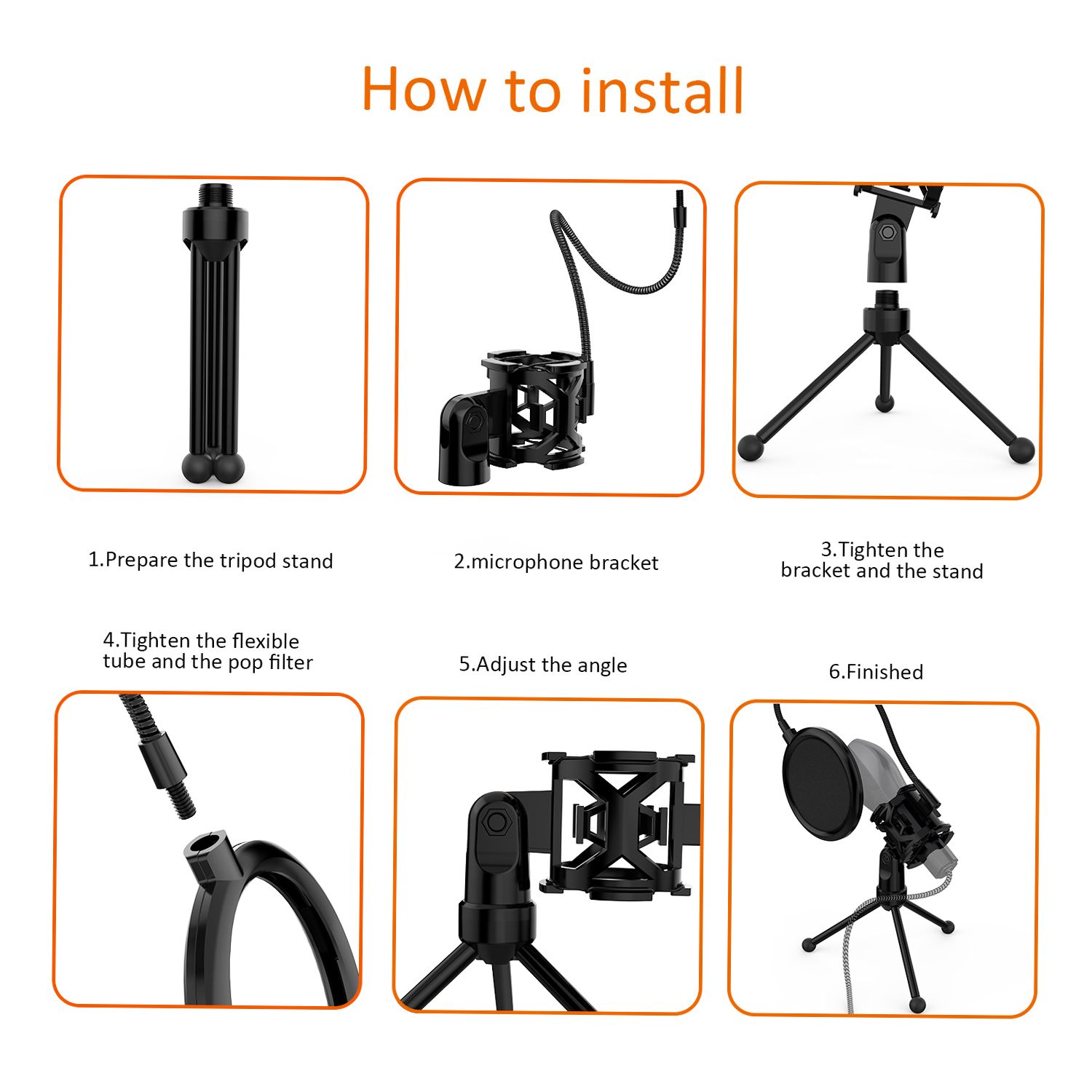 How to install

1.Prepare the tripod stand

2.microphone bracket

3.Tighten the bracket and the stand

4.Tighten the flexible tube and the pop filter

5.Adjust the angle

6.Finished