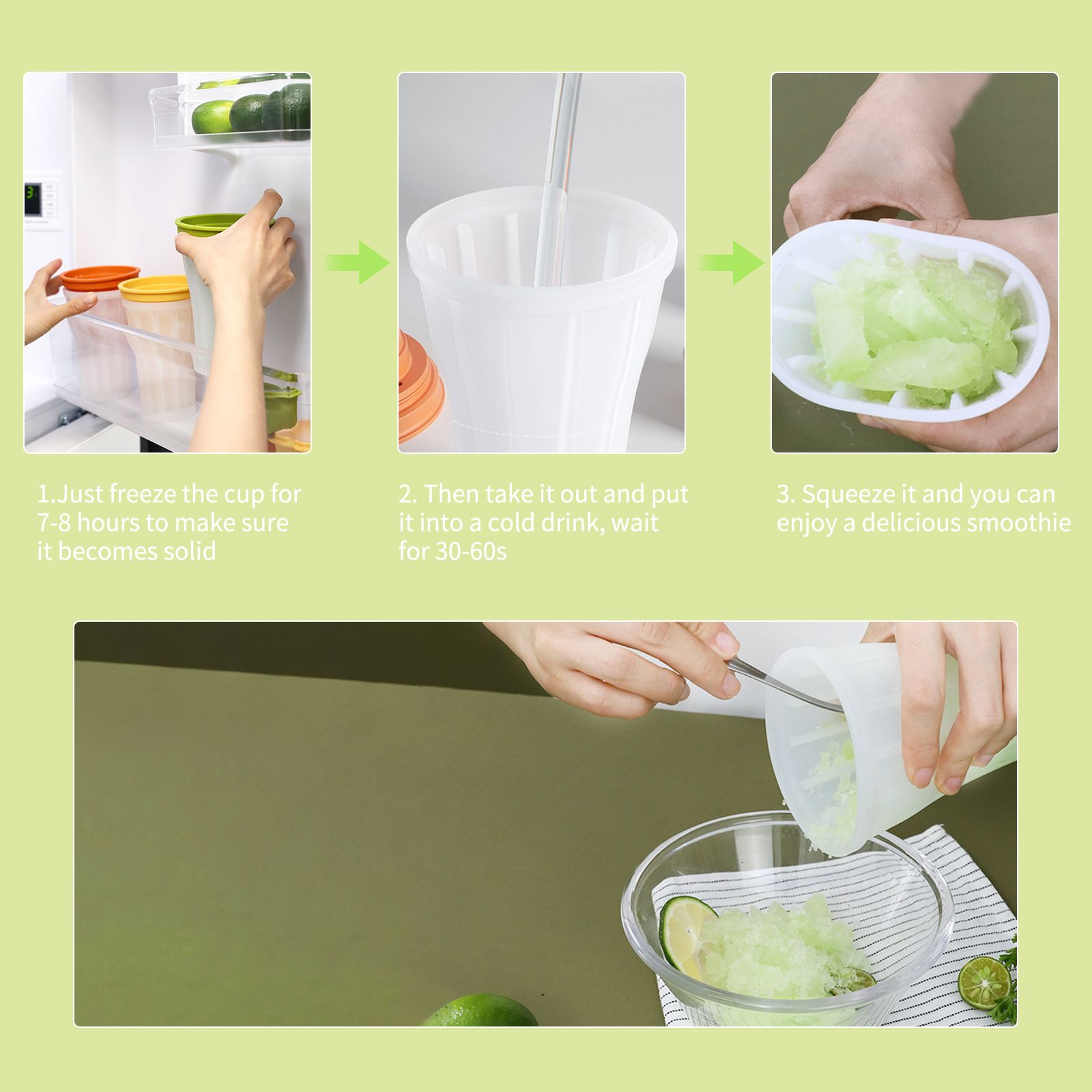 1.Just freeze the cup for 7-8 hours to make sure it becomes solid

2. Then take it out and put it into a cold drink, wait for 30-60s

3. Squeeze it and you can enjoy a delicious smoothie