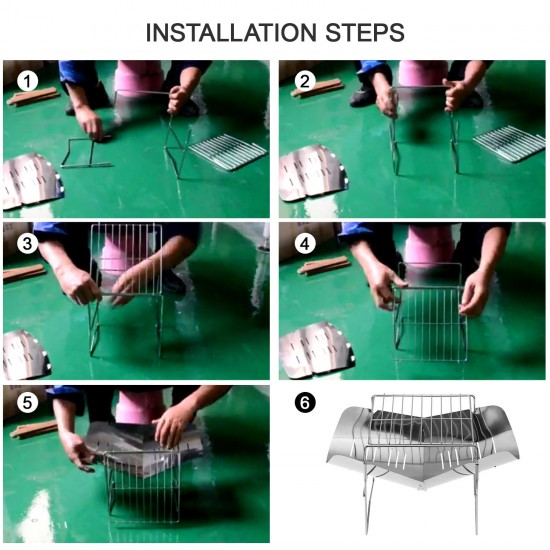 INSTALLATION STEPS

1

2

3

4

5

6