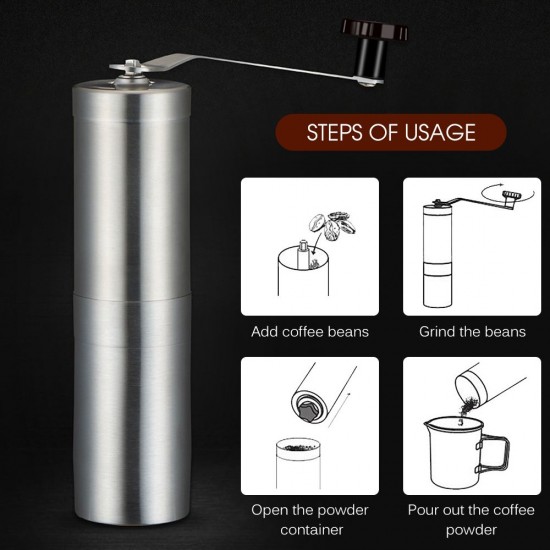 STEPS OF USAGE

Add coffee beans

Grind the beans

Open the powder container

Pour out the coffee powder