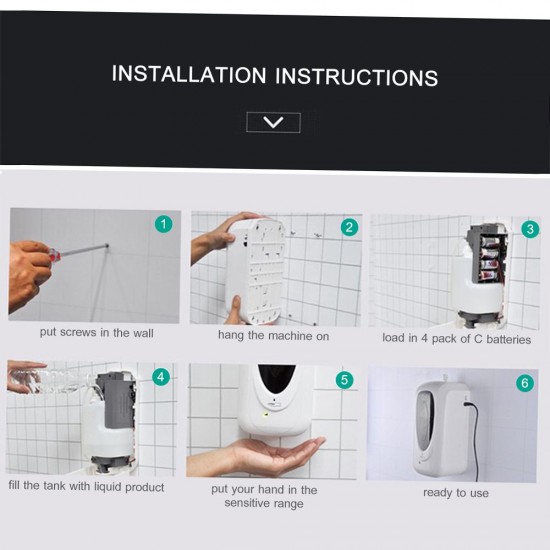 INSTALLATION INSTRUCTIONS

1

put screws in the wall

2

hang the machine on

3

load in 4 pack of C batteries

4

fill the tank with liquid product

5

put your hand in the sensitive range

6

ready to use