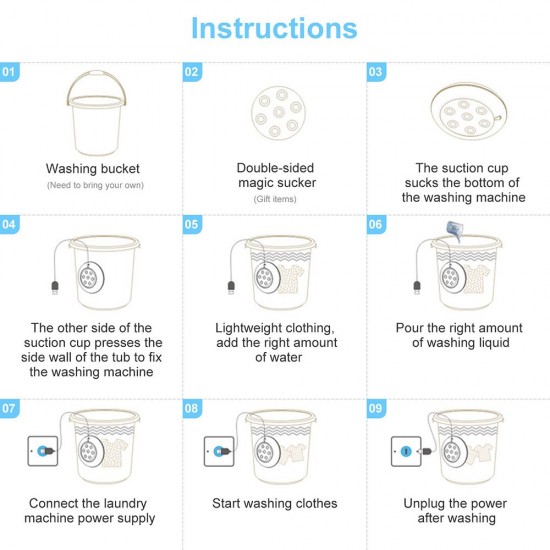 Instructions

01

Washing bucket

(Need to bring your own)

02

Double-sided magic sucker

(Gift items)

03

The suction cup sucks the bottom of the washing machine

04

The other side of the suction cup presses the side wall of the tub to fix the washing machine

05

Lightweight clothing, add the right amount of water

06

Pour the right amount of washing liquid

07

Connect the laundry machine power supply

08

Start washing clothes

09

Unplug the power after washing