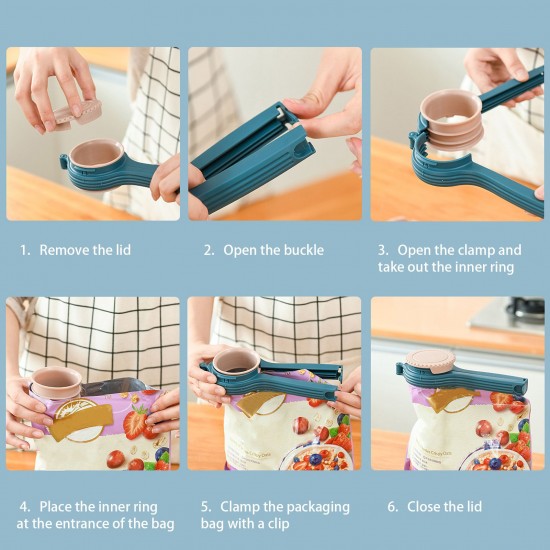 1. Remove the lid

2. Open the buckle

3. Open the clamp and take out the inner ring

4. Place the inner ring at the entrance of the bag

5. Clamp the packaging bag with a clip

6. Close the lid