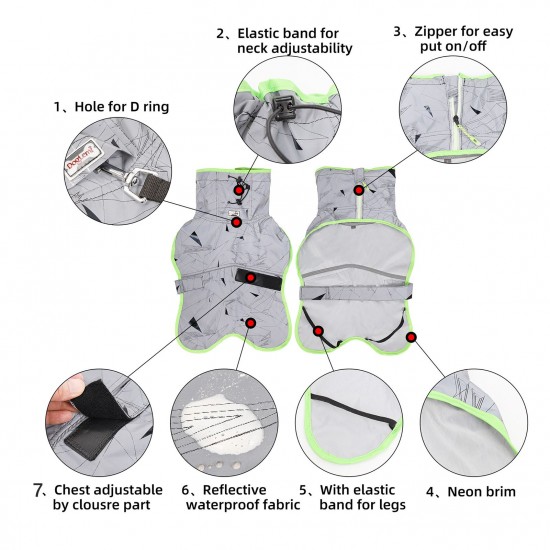 2、Elastic band for neck adjustability

3、Zipper for easy put on/off

1、Hole for D ring

DogLemi

7、Chest adjustable by clousre part

6、Reflective waterproof fabric

5、With elastic band for legs

4、Neon brim