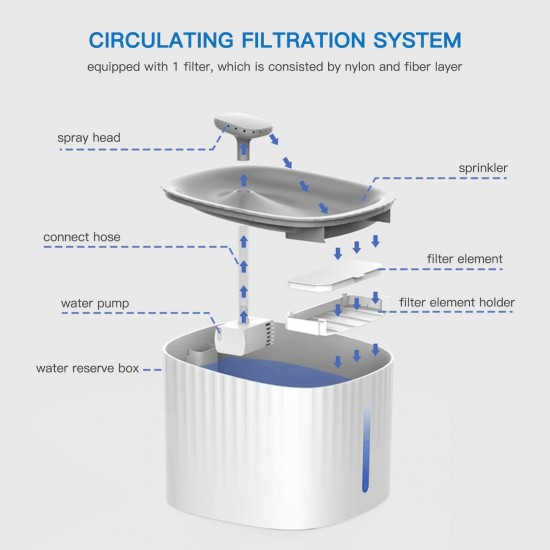 CIRCULATING FILTRATION SYSTEM

equipped with 1 filter, which is consisted by nylon and fiber layer

spray head

sprinkler

connect hose

filter element

water pump

filter element holder

water reserve box