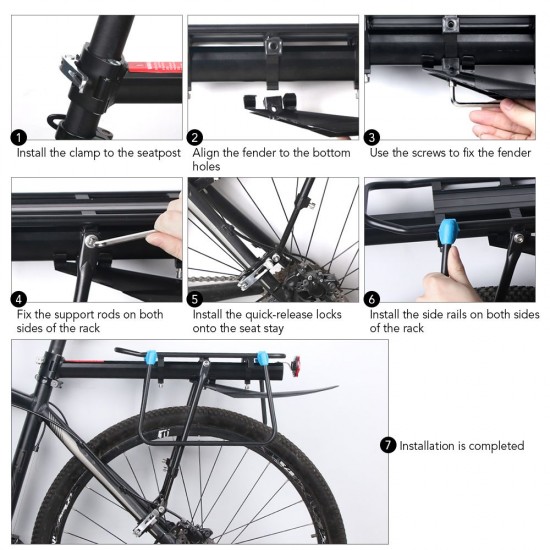 1 Install the clamp to the seatpost

2 Align the fender to the bottom holes

3 Use the screws to fix the fender

4 Fix the support rods on both sides of the rack

5 Install the quick-release locks onto the seat stay

6 Install the side rails on both sides of the rack

7 Installation is completed