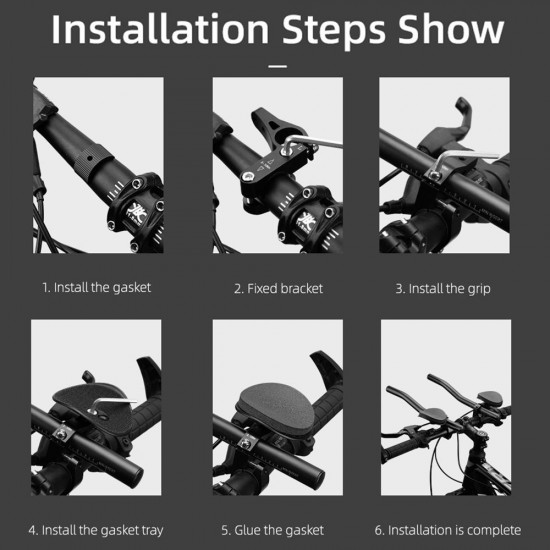 Installation Steps Show

1. Install the gasket

2. Fixed bracket

3. Install the grip

4. Install the gasket tray

5. Glue the gasket

6. Installation is complete