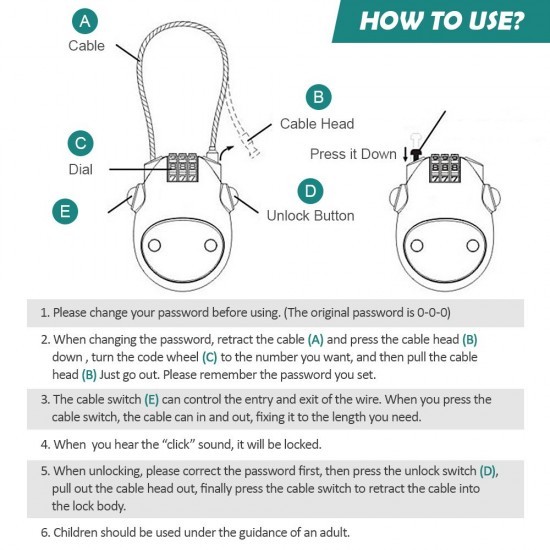 HOW TO USE?

A
Cable

B
Cable Head

C
Dial

Press it Down

D
Unlock Button

E

1. Please change your password before using. (The original password is 0-0-0)

2. When changing the password, retract the cable (A) and press the cable head (B) down , turn the code wheel (C) to the number you want, and then pull the cable head (B) Just go out. Please remember the password you set.

3. The cable switch (E) can control the entry and exit of the wire. When you press the cable switch, the cable can in and out, fixing it to the length you need.

4. When you hear the "click" sound, it will be locked.

5. When unlocking, please correct the password first, then press the unlock switch (D), pull out the cable head out, finally press the cable switch to retract the cable into the lock body.

6. Children should be used under the guidance of an adult.