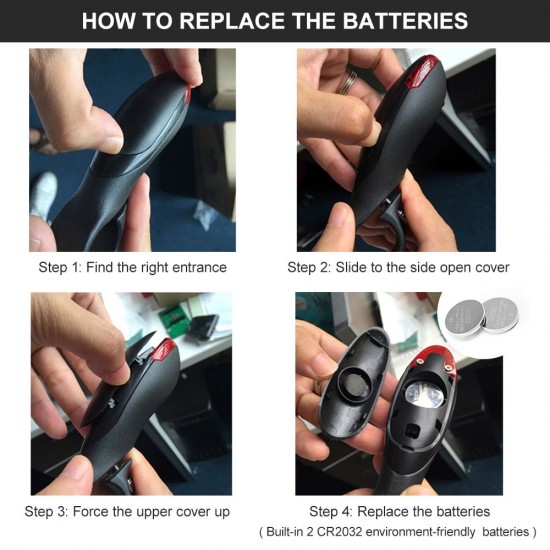 HOW TO REPLACE THE BATTERIES

Step 1: Find the right entrance

Step 2: Slide to the side open cover

Step 3: Force the upper cover up

Step 4: Replace the batteries
( Built-in 2 CR2032 environment-friendly batteries )